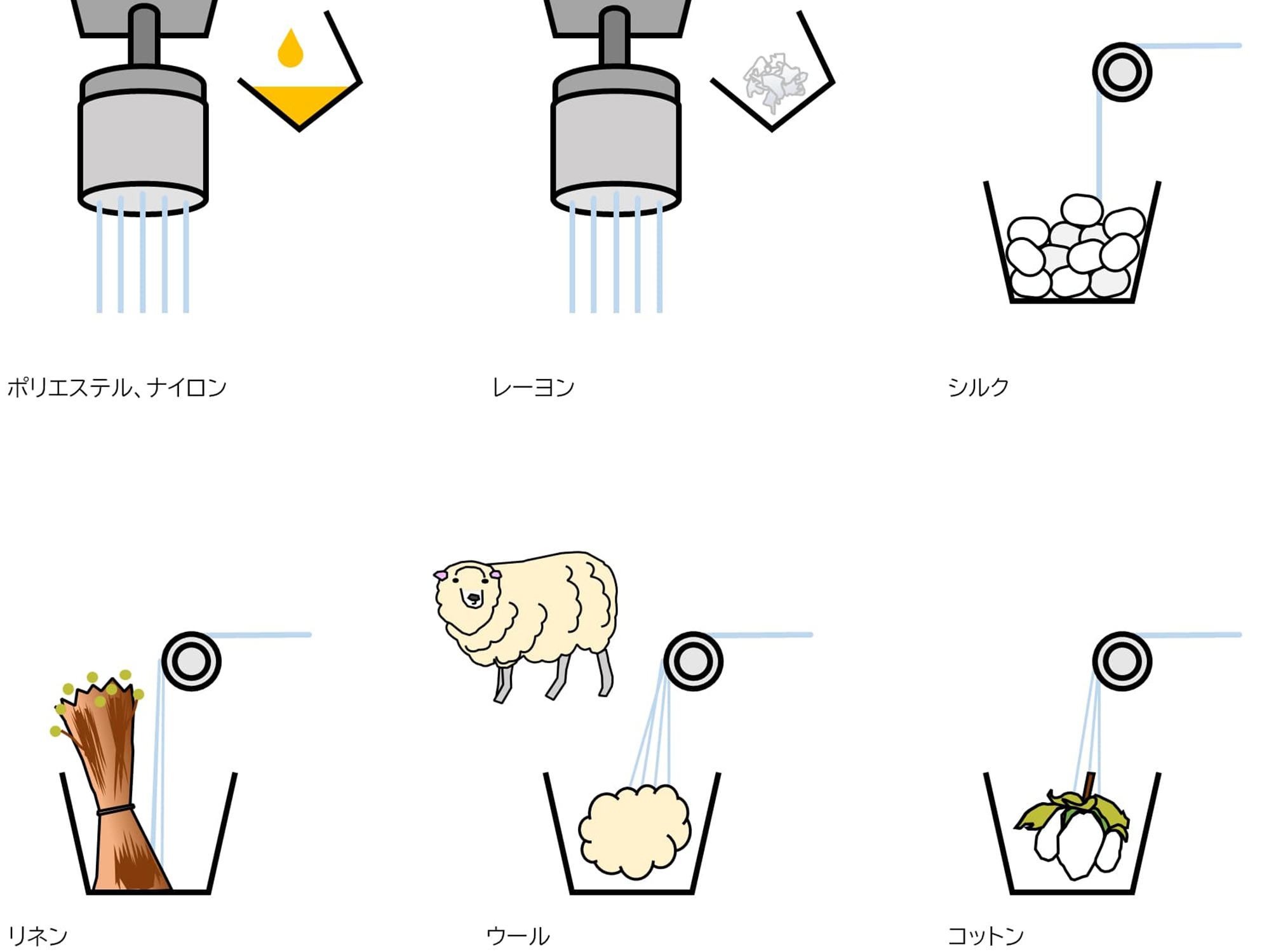 ポリエステル、ナイロン

レーヨン

シルク

リネン

ウール

コットン